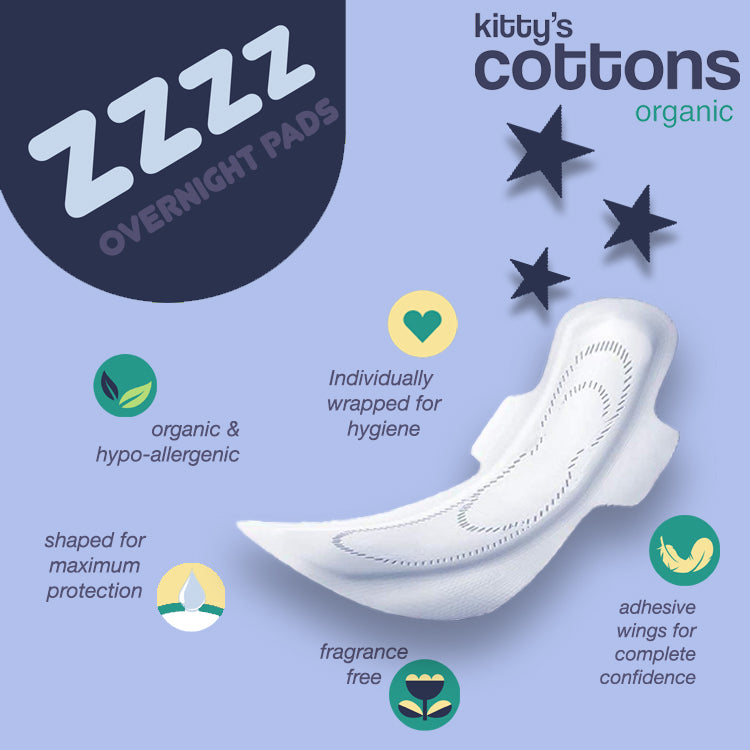 ZZZZ
OVERNIGHT PADS

kitty's
cottons
organic

Individually wrapped for hygiene

organic & hypo-allergenic

shaped for maximum protection

fragrance free

adhesive wings for complete confidence